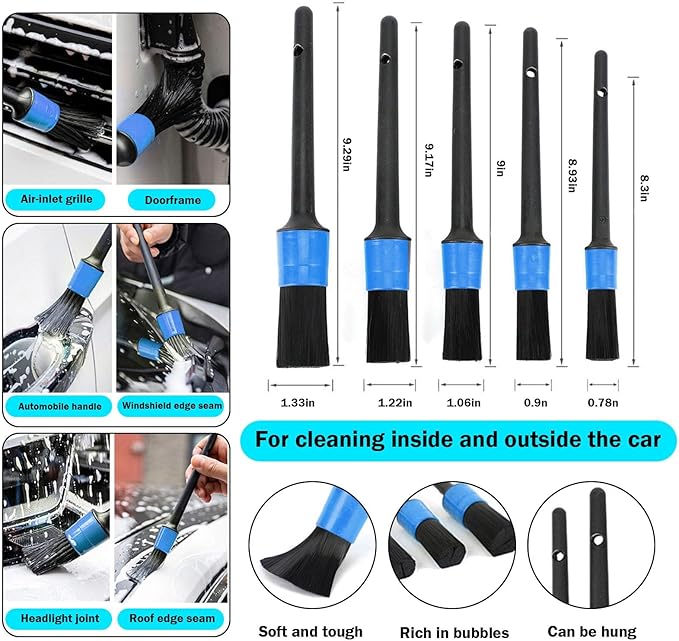 Air-inlet grille

Doorframe

Automobile handle

Windshield edge seam

Headlight joint

Roof edge seam

9.29in

9.17in

9in

8.93in

8.3in

1.33in

1.22in

1.06in

0.9n

0.78n

For cleaning inside and outside the car

Soft and tough

Rich in bubbles

Can be hung